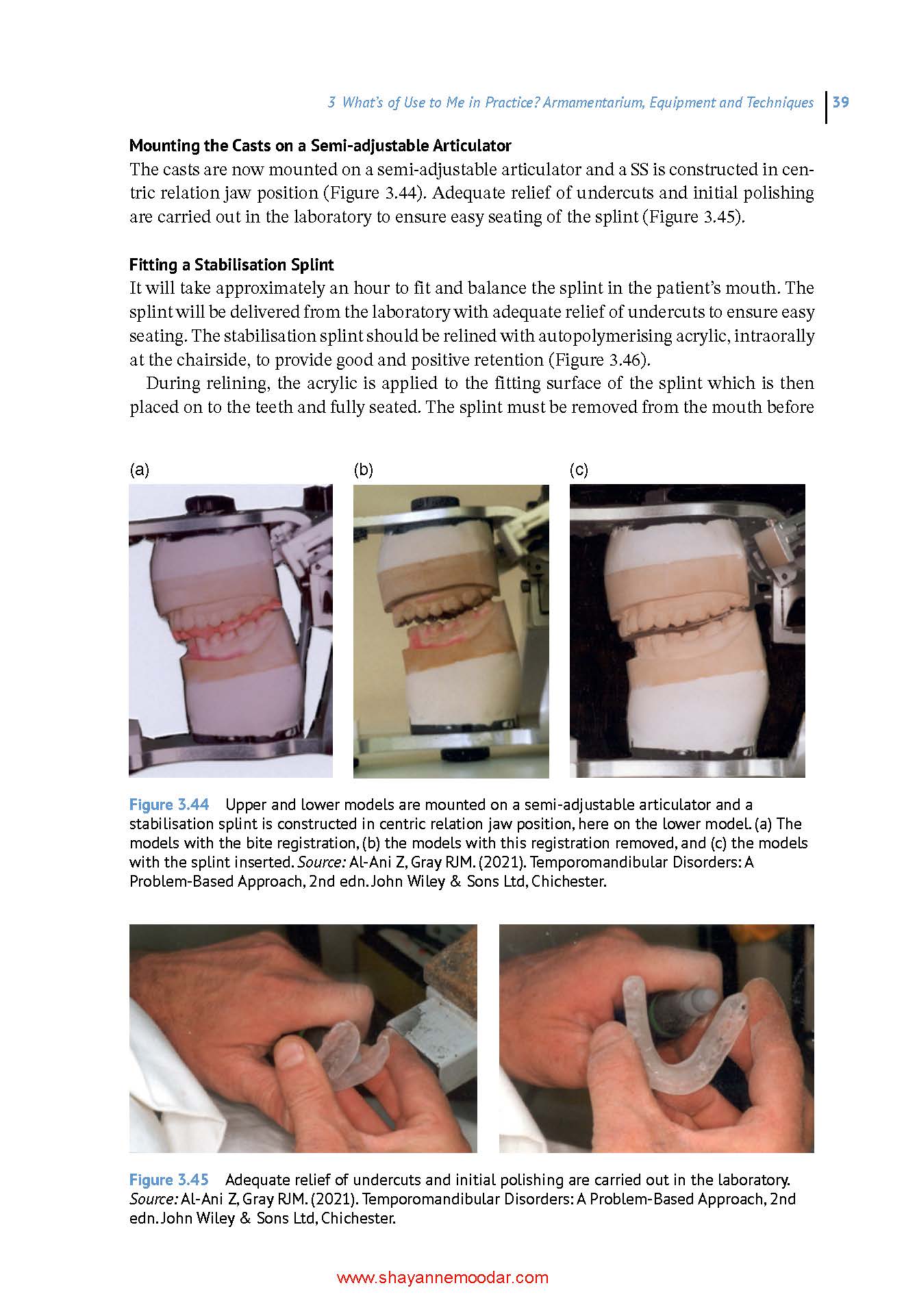 3 What's of Use to Me in Practice? Armamentarium, Equipment and Techniques | 39

Mounting the Casts on a Semi-adjustable Articulator
The casts are now mounted on a semi-adjustable articulator and a SS is constructed in centric relation jaw position (Figure 3.44). Adequate relief of undercuts and initial polishing are carried out in the laboratory to ensure easy seating of the splint (Figure 3.45).

Fitting a Stabilisation Splint
It will take approximately an hour to fit and balance the splint in the patient's mouth. The splint will be delivered from the laboratory with adequate relief of undercuts to ensure easy seating. The stabilisation splint should be relined with autopolymerising acrylic, intraorally at the chairside, to provide good and positive retention (Figure 3.46).

During relining, the acrylic is applied to the fitting surface of the splint which is then placed on to the teeth and fully seated. The splint must be removed from the mouth before

(a)

(b)

(c)

Figure 3.44 Upper and lower models are mounted on a semi-adjustable articulator and a stabilisation splint is constructed in centric relation jaw position, here on the lower model. (a) The models with the bite registration, (b) the models with this registration removed, and (c) the models with the splint inserted. Source: Al-Ani Z, Gray RJM. (2021). Temporomandibular Disorders: A Problem-Based Approach, 2nd edn. John Wiley & Sons Ltd, Chichester.

Figure 3.45 Adequate relief of undercuts and initial polishing are carried out in the laboratory. Source: Al-Ani Z, Gray RJM. (2021). Temporomandibular Disorders: A Problem-Based Approach, 2nd edn. John Wiley & Sons Ltd, Chichester.

www.shayannemoodar.com