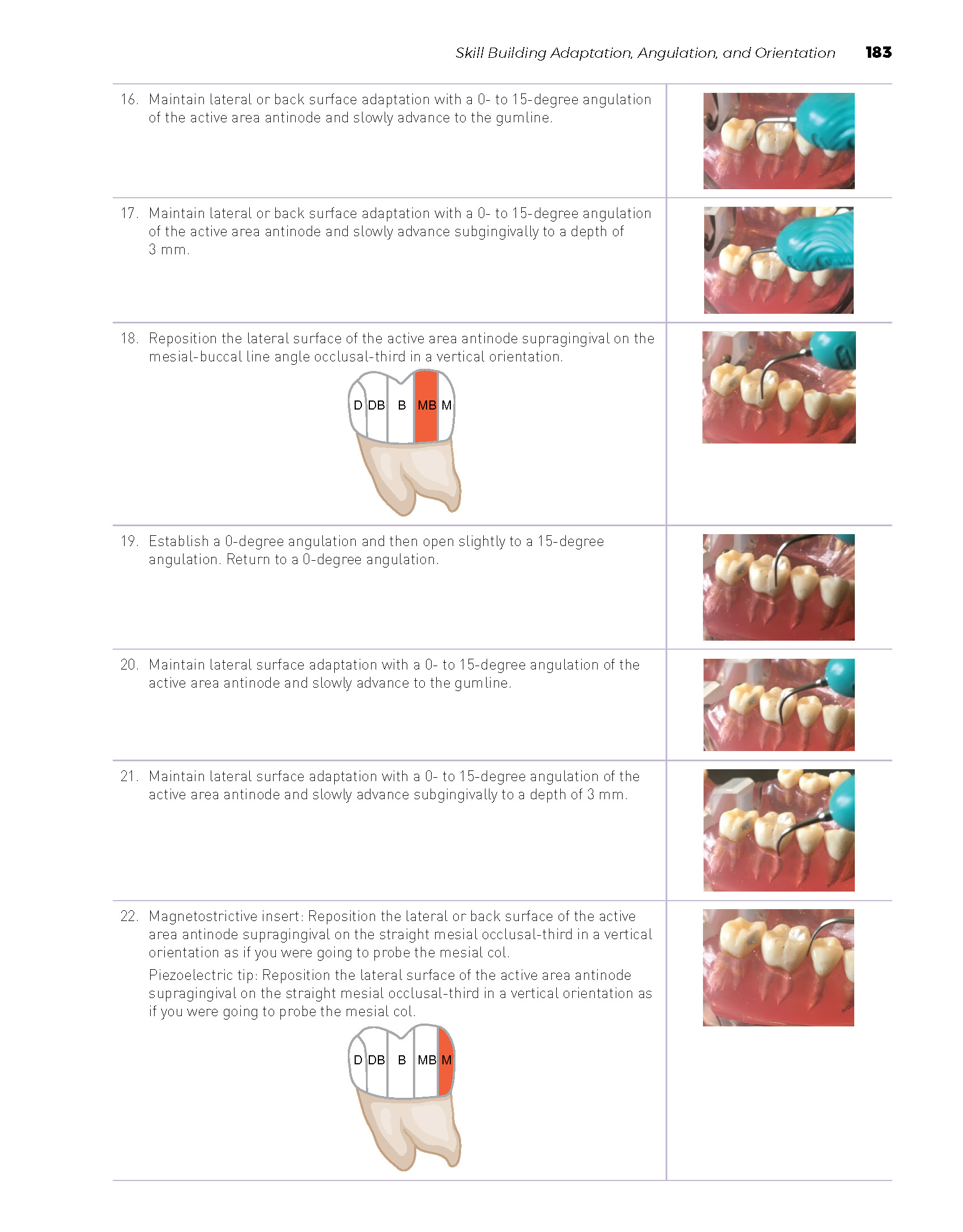 Skill Building Adaptation, Angulation, and Orientation 183

16. Maintain lateral or back surface adaptation with a 0- to 15-degree angulation of the active area antinode and slowly advance to the gumline.

17. Maintain lateral or back surface adaptation with a 0- to 15-degree angulation of the active area antinode and slowly advance subgingivally to a depth of 3 mm.

18. Reposition the lateral surface of the active area antinode supragingival on the mesial-buccal line angle occlusal-third in a vertical orientation.

D DB B MB M

19. Establish a 0-degree angulation and then open slightly to a 15-degree angulation. Return to a 0-degree angulation.

20. Maintain lateral surface adaptation with a 0- to 15-degree angulation of the active area antinode and slowly advance to the gumline.

21. Maintain lateral surface adaptation with a 0- to 15-degree angulation of the active area antinode and slowly advance subgingivally to a depth of 3 mm.

22. Magnetostrictive insert: Reposition the lateral or back surface of the active area antinode supragingival on the straight mesial occlusal-third in a vertical orientation as if you were going to probe the mesial col.

Piezoelectric tip: Reposition the lateral surface of the active area antinode supragingival on the straight mesial occlusal-third in a vertical orientation as if you were going to probe the mesial col.

D DB B MB M