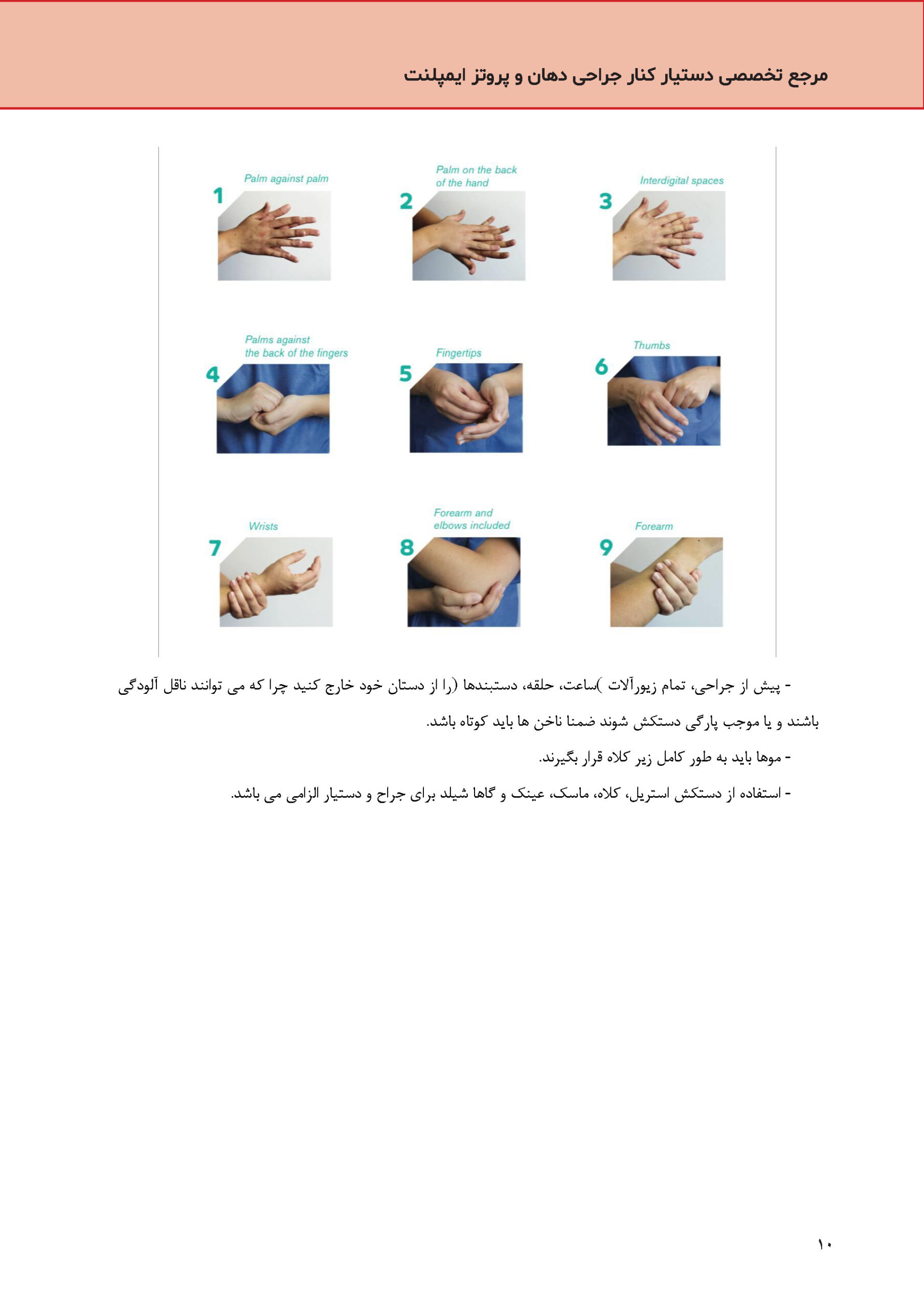 مرجع تخصصی دستیار کنار جراحی دهان و پروتز ایمپلنت

1 Palm against palm

2 Palm on the back of the hand

3 Interdigital spaces

4 Palms against the back of the fingers

5 Fingertips

6 Thumbs

7 Wrists

8 Forearm and elbows included

9 Forearm

- پیش از جراحی، تمام زیورآلات )ساعت، حلقه، دستبندها (را از دستان خود خارج کنید چرا که می توانند ناقل آلودگی باشند و یا موجب پارگی دستکش شوند ضمنا ناخن ها باید کوتاه باشد.

- موها باید به طور کامل زیر کلاه قرار بگیرند.

- استفاده از دستکش استریل، کلاه، ماسک، عینک و گاها شیلد برای جراح و دستیار الزامی می باشد.

۱۰